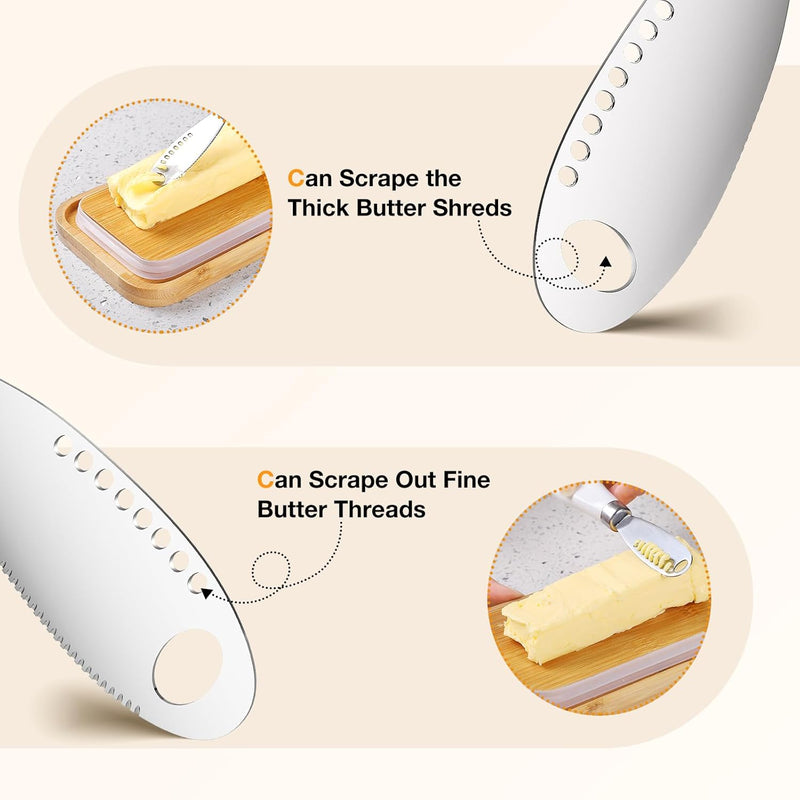 Can Scrape the Thick Butter Shreds

Can Scrape Out Fine Butter Threads